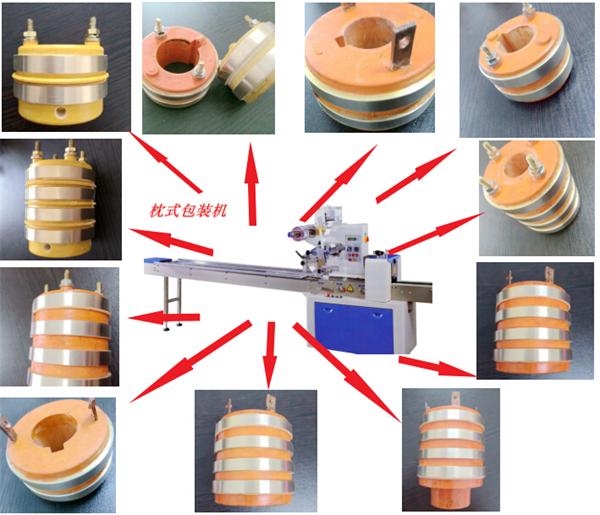 枕式包装机